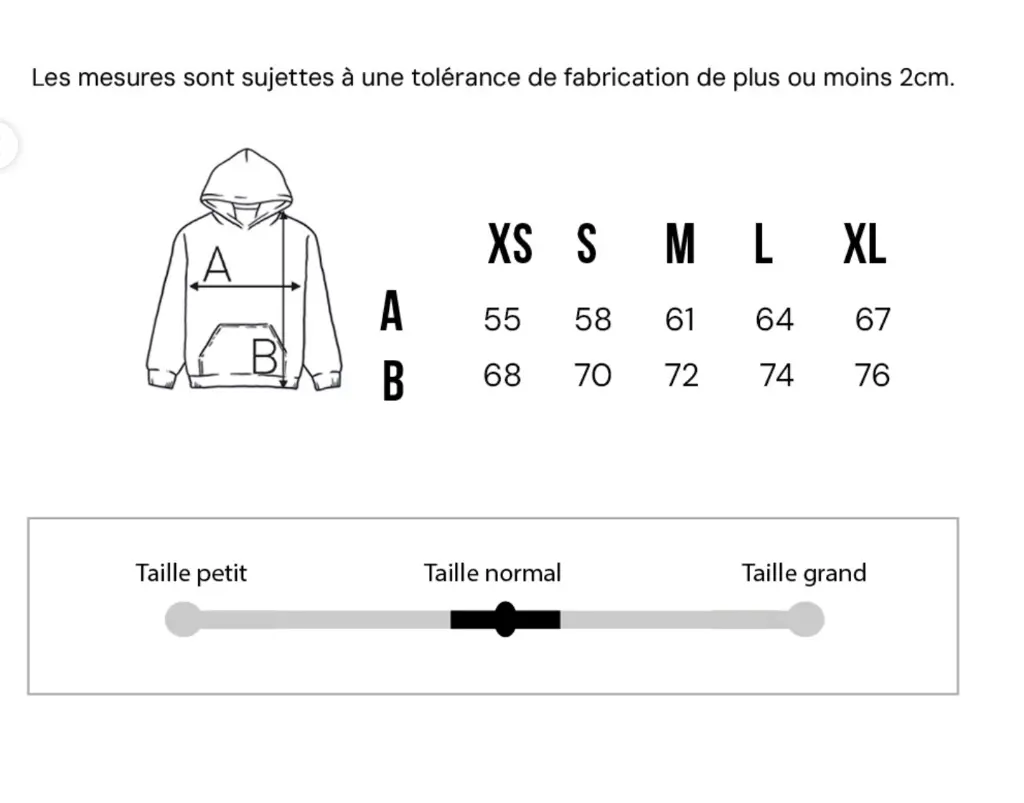 Les mesures sont sujettes à une tolérance de fabrication de plus ou moins 2cm.

A

B

| | XS | S | M | L | XL |
|---|---|---|---|---|---|
| A | 55 | 58 | 61 | 64 | 67 |
| B | 68 | 70 | 72 | 74 | 76 |

Taille petit

Taille normal

Taille grand